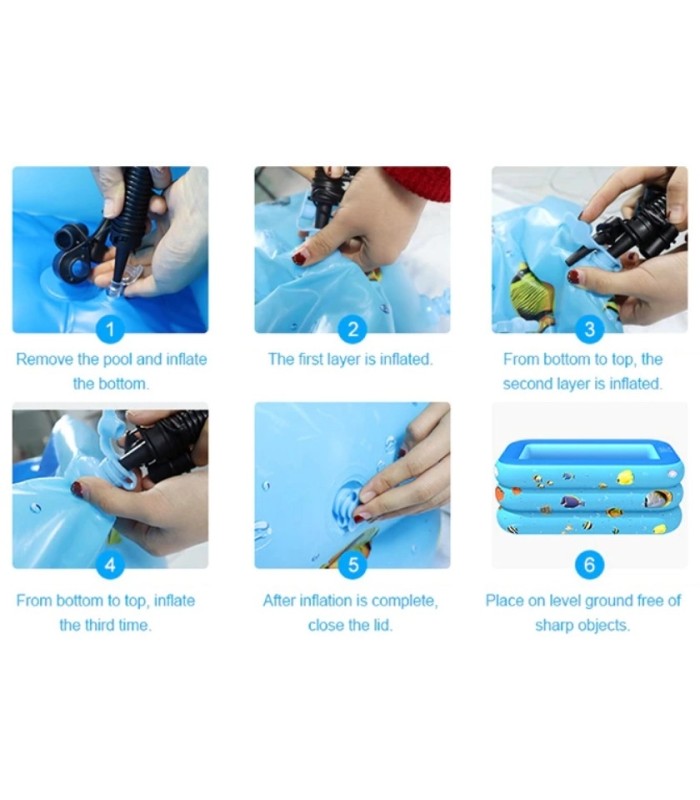 1
Remove the pool and inflate the bottom.

2
The first layer is inflated.

3
From bottom to top, the second layer is inflated.

4
From bottom to top, inflate the third time.

5
After inflation is complete, close the lid.

6
Place on level ground free of sharp objects.